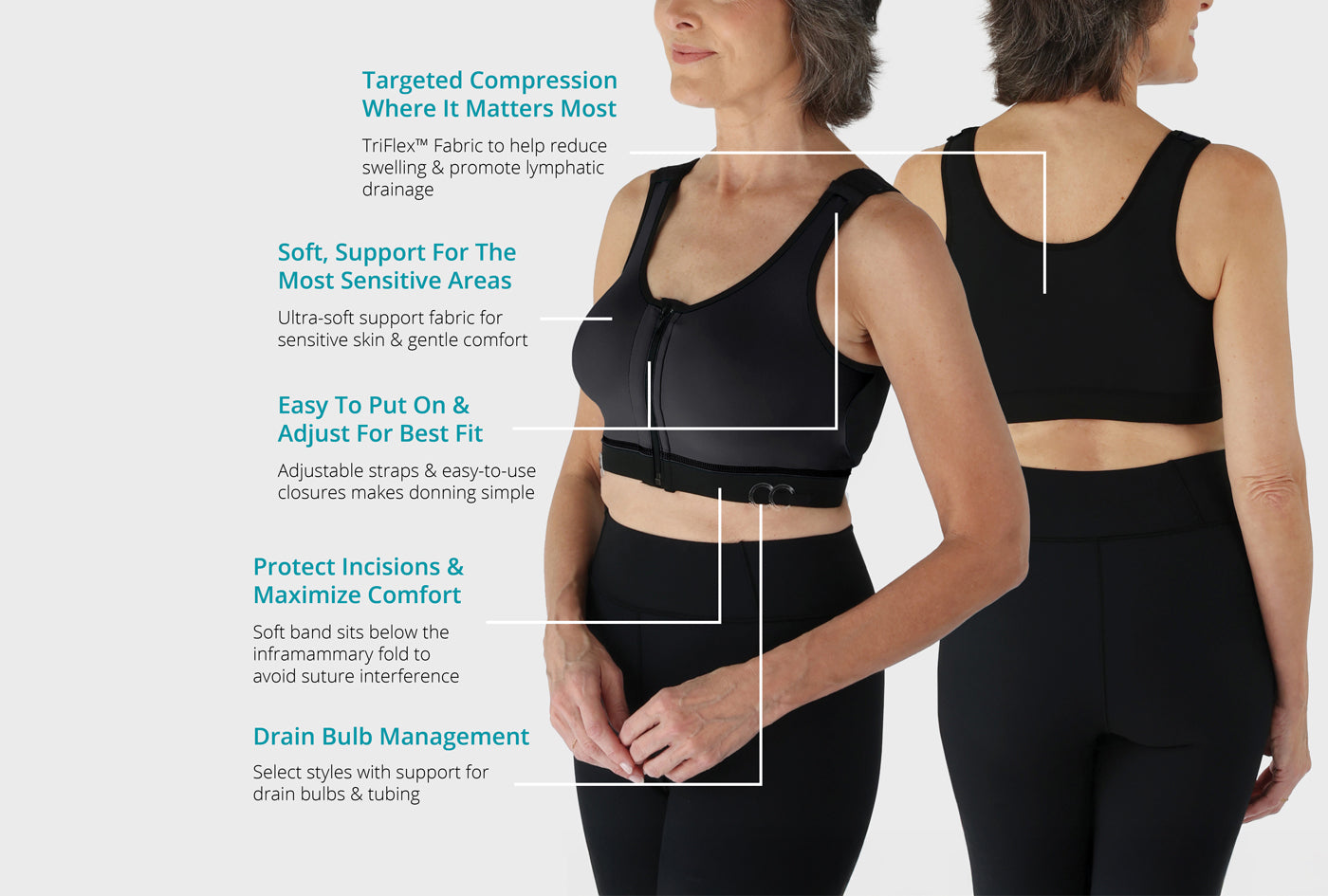 Targeted Compression Where It Matters Most

TriFlex™ Fabric to help reduce swelling & promote lymphatic drainage

Soft, Support For The Most Sensitive Areas

Ultra-soft support fabric for sensitive skin & gentle comfort

Easy To Put On & Adjust For Best Fit

Adjustable straps & easy-to-use closures makes donning simple

Protect Incisions & Maximize Comfort

Soft band sits below the inframammary fold to avoid suture interference

Drain Bulb Management

Select styles with support for drain bulbs & tubing