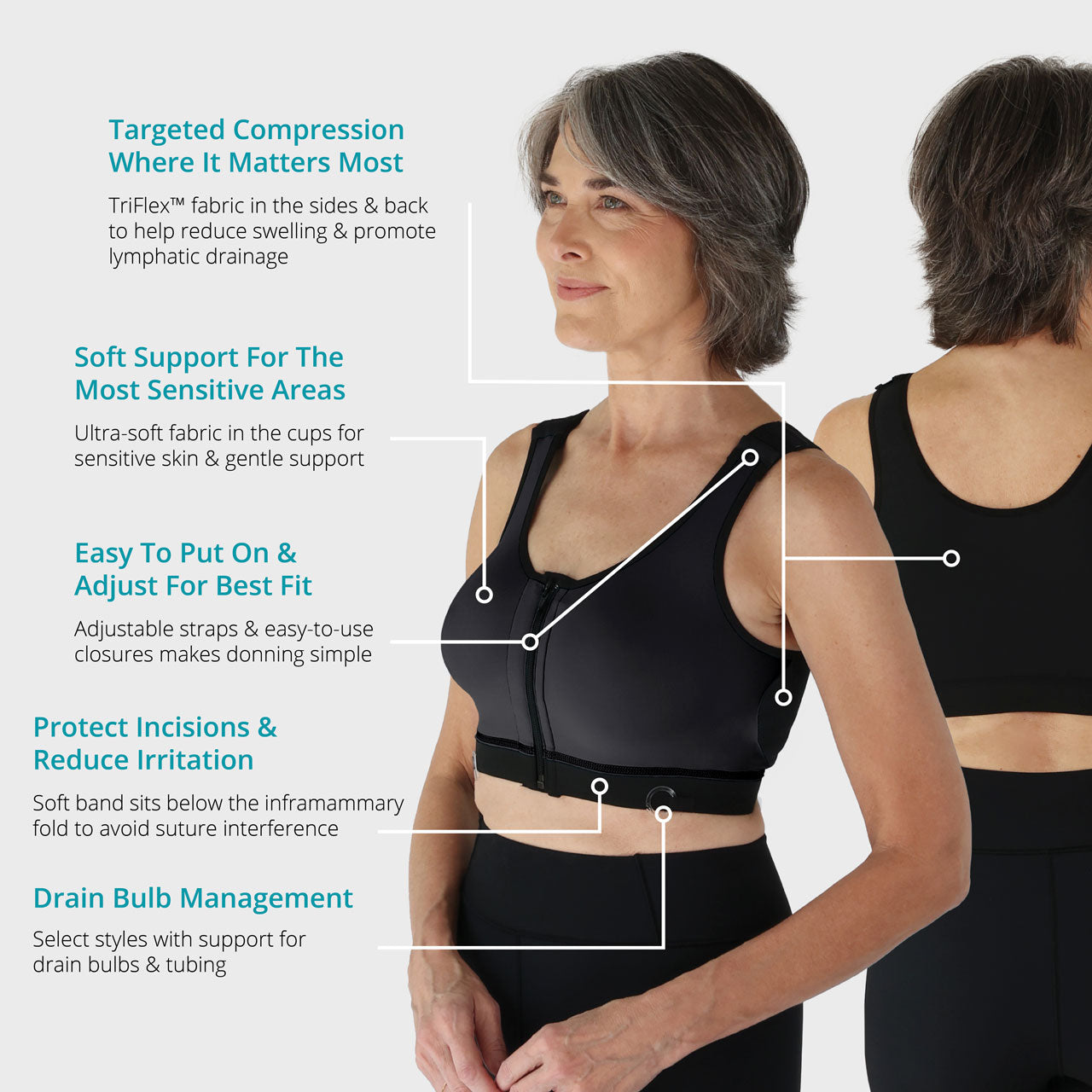 Targeted Compression Where It Matters Most

TriFlex™ fabric in the sides & back to help reduce swelling & promote lymphatic drainage

Soft Support For The Most Sensitive Areas

Ultra-soft fabric in the cups for sensitive skin & gentle support

Easy To Put On & Adjust For Best Fit

Adjustable straps & easy-to-use closures makes donning simple

Protect Incisions & Reduce Irritation

Soft band sits below the inframammary fold to avoid suture interference

Drain Bulb Management

Select styles with support for drain bulbs & tubing