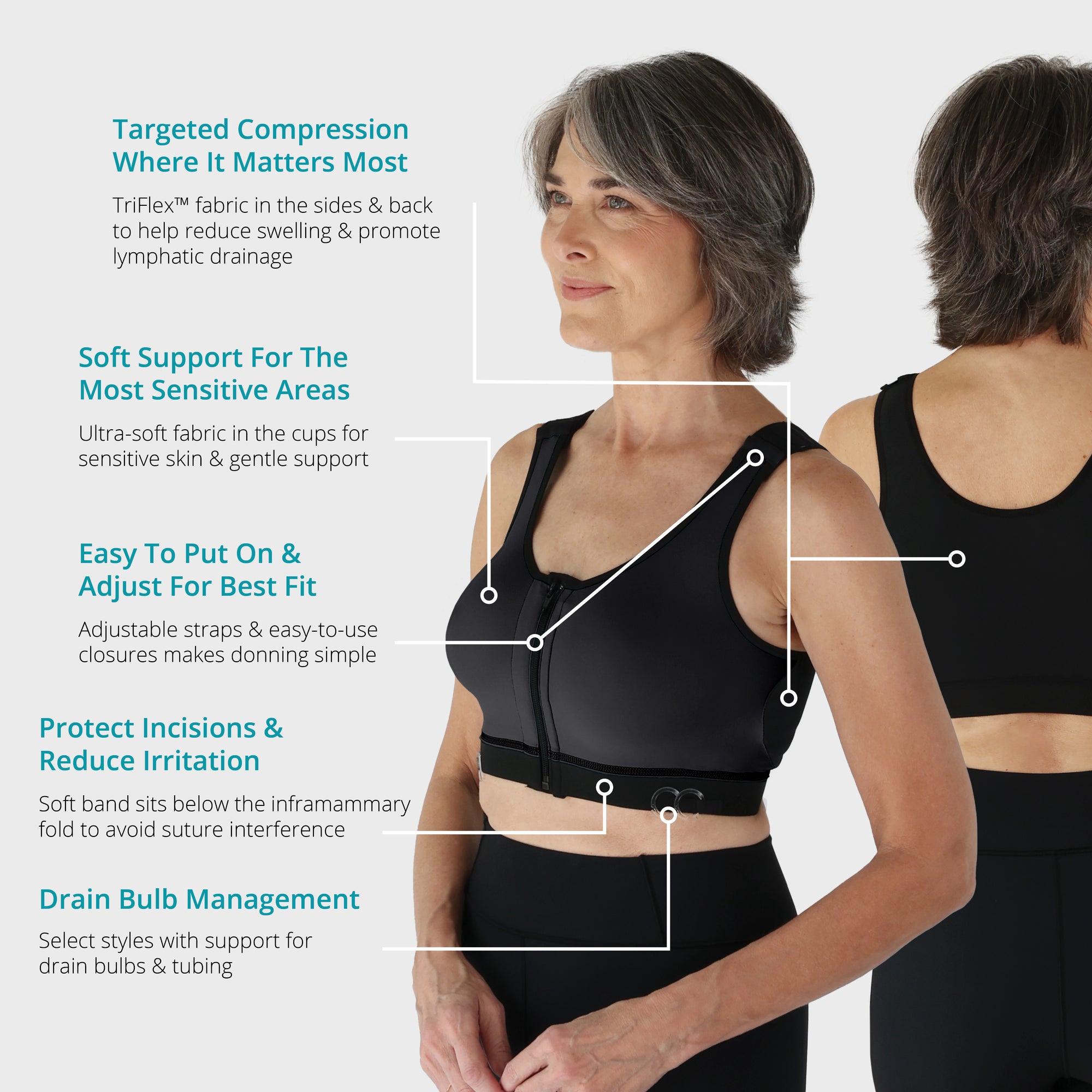 Targeted Compression Where It Matters Most

TriFlex™ fabric in the sides & back to help reduce swelling & promote lymphatic drainage

Soft Support For The Most Sensitive Areas

Ultra-soft fabric in the cups for sensitive skin & gentle support

Easy To Put On & Adjust For Best Fit

Adjustable straps & easy-to-use closures makes donning simple

Protect Incisions & Reduce Irritation

Soft band sits below the inframammary fold to avoid suture interference

Drain Bulb Management

Select styles with support for drain bulbs & tubing